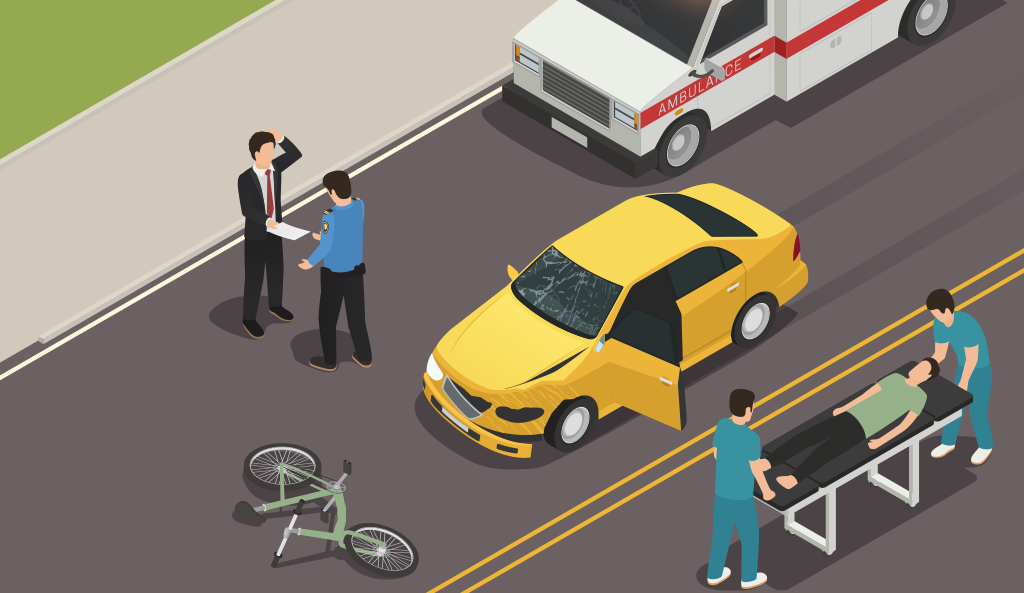 AMBULANCE